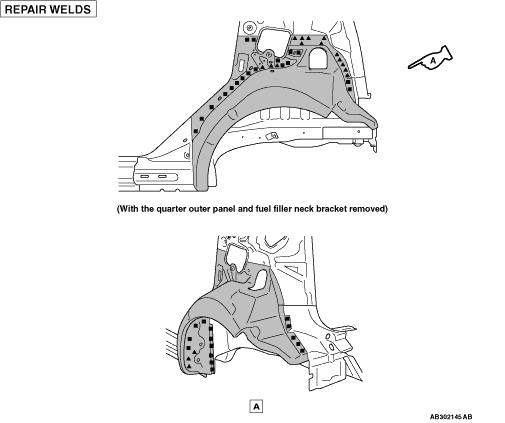 REPAIR WELDS

A

(With the quarter outer panel and fuel filler neck bracket removed)

A

AB302145 AB