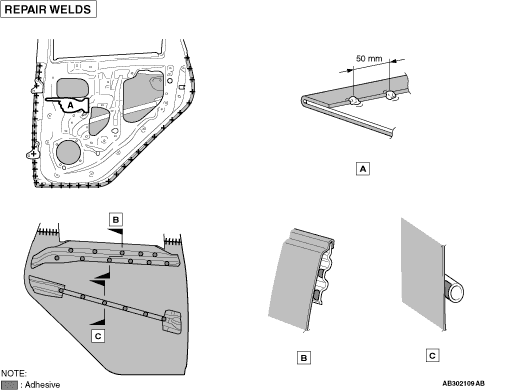 REPAIR WELDS

A

50 mm

A

B

C

B

C

NOTE:
: Adhesive

AB302109 AB