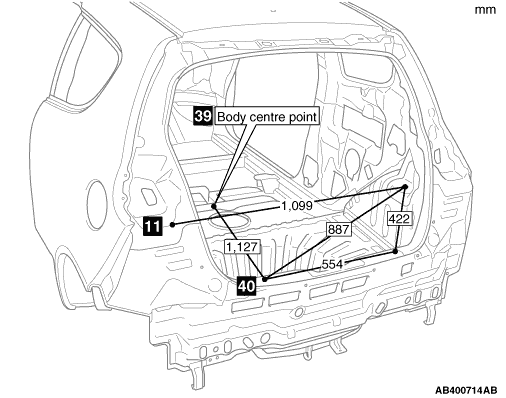 mm

39 Body centre point

1,099

11

422

887

1,127

554

40

AB400714AB