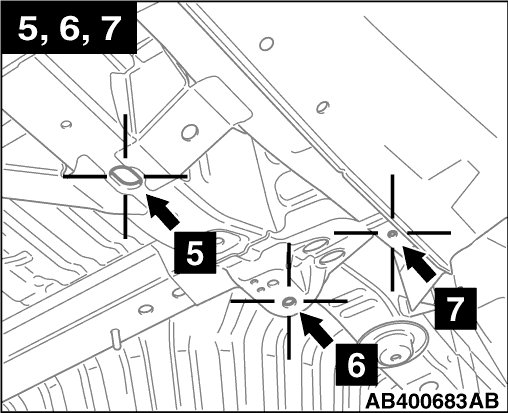 5, 6, 7

5

7

6

AB400683AB