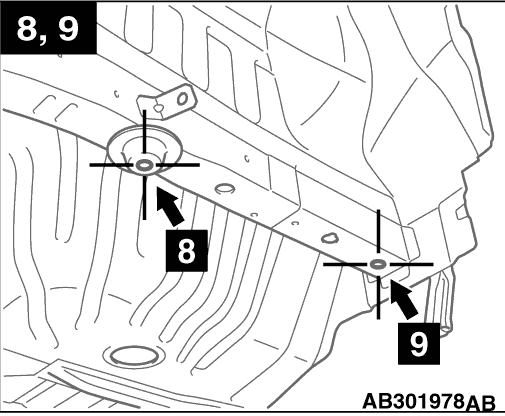 8, 9

8

9

AB301978AB