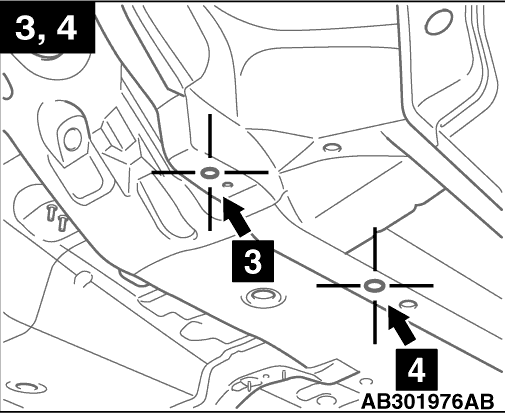 3, 4

3

4

AB301976AB