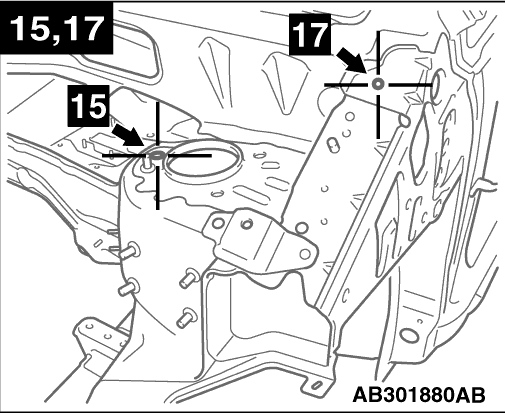 15,17

17

15

AB301880AB