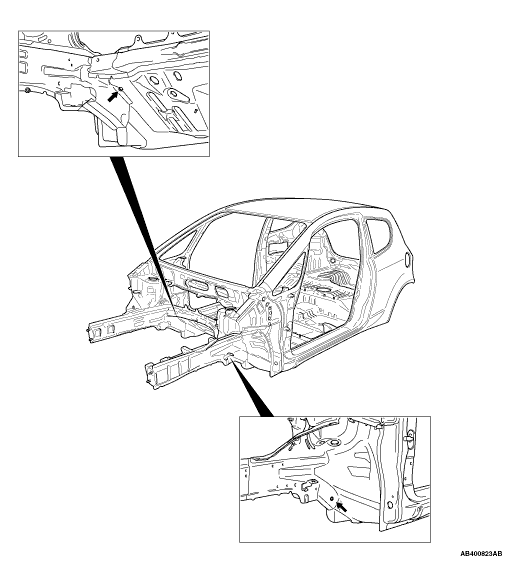 AB400823AB