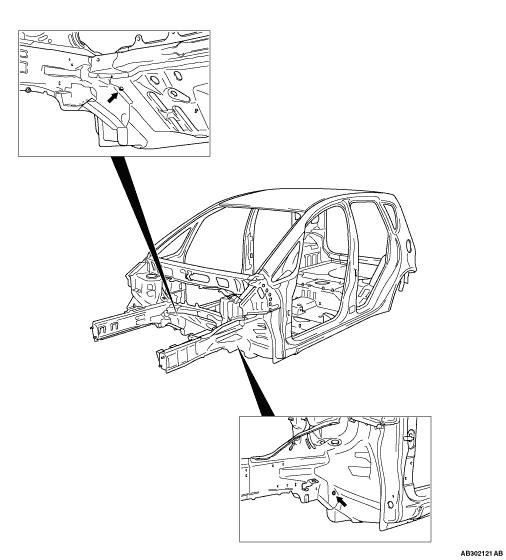 AB302121 AB