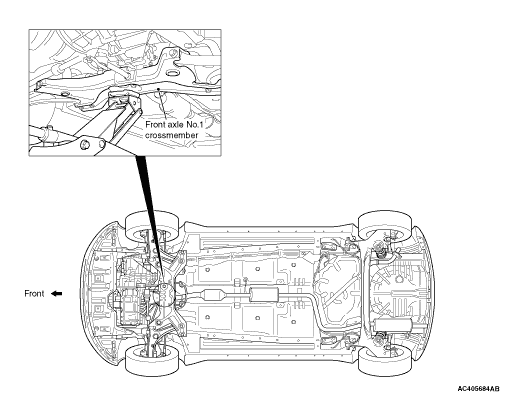 Front axle No.1 crossmember

Front

AC405684AB