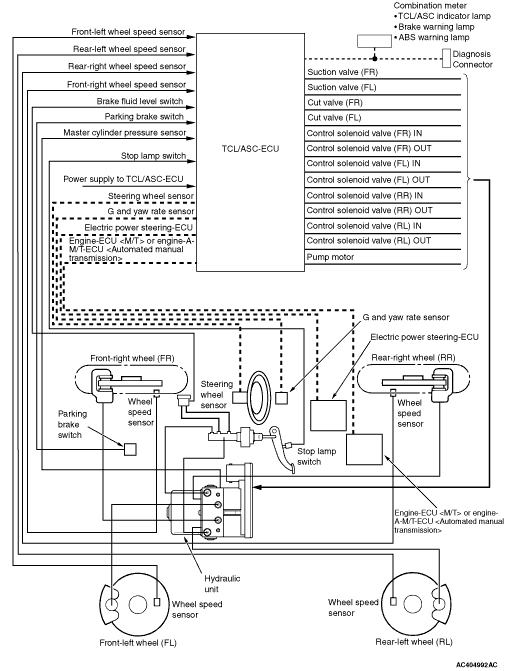 Combination meter
•TCL/ASC indicator lamp
•Brake warning lamp
•ABS warning lamp

Diagnosis Connector

Front-left wheel speed sensor
Rear-left wheel speed sensor
Rear-right wheel speed sensor
Front-right wheel speed sensor
Brake fluid level switch
Parking brake switch
Master cylinder pressure sensor
Stop lamp switch
Power supply to TCL/ASC-ECU
Steering wheel sensor
G and yaw rate sensor
Electric power steering-ECU
Engine-ECU <M/T> or engine-A-M/T-ECU <Automated manual transmission>

TCL/ASC-ECU

Suction valve (FR)
Suction valve (FL)
Cut valve (FR)
Cut valve (FL)
Control solenoid valve (FR) IN
Control solenoid valve (FR) OUT
Control solenoid valve (FL) IN
Control solenoid valve (FL) OUT
Control solenoid valve (RR) IN
Control solenoid valve (RR) OUT
Control solenoid valve (RL) IN
Control solenoid valve (RL) OUT
Pump motor

G and yaw rate sensor
Electric power steering-ECU
Front-right wheel (FR)
Rear-right wheel (RR)
Steering wheel sensor
Wheel speed sensor
Wheel speed sensor
Parking brake switch
Stop lamp switch
Engine-ECU <M/T> or engine-A-M/T-ECU <Automated manual transmission>
Hydraulic unit
Wheel speed sensor
Wheel speed sensor
Front-left wheel (FL)
Rear-left wheel (RL)

AC404992AC