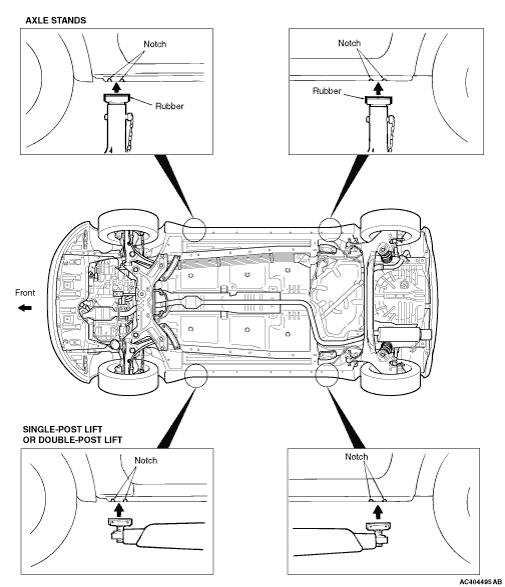 AXLE STANDS

Notch

Rubber

Notch

Rubber

Front

SINGLE-POST LIFT OR DOUBLE-POST LIFT

Notch

Notch

AC404495 AB