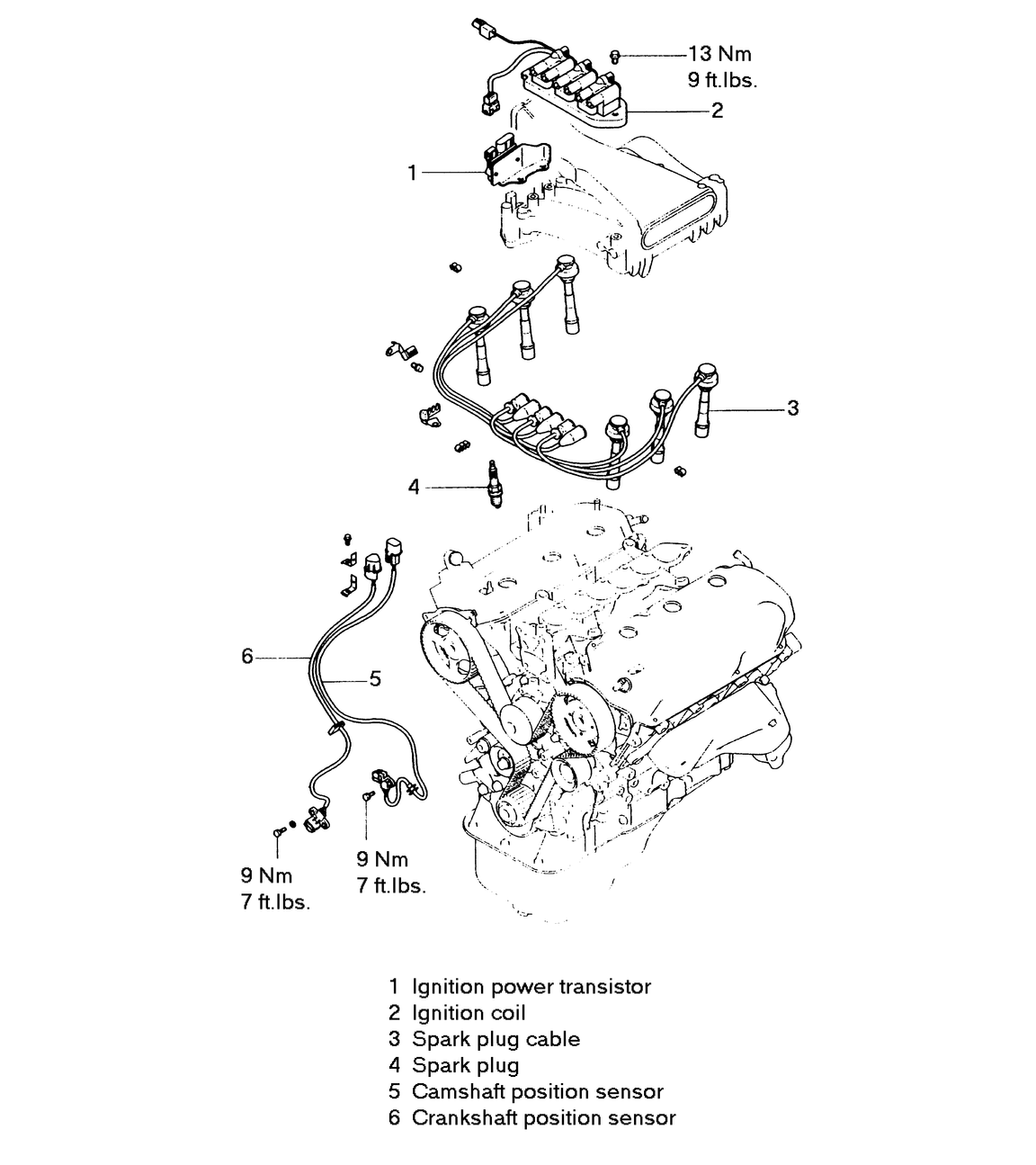 13 Nm
9 ft.lbs.

2

1

3

4

6

5

9 Nm
7 ft.lbs.

9 Nm
7 ft.lbs.

1 Ignition power transistor
2 Ignition coil
3 Spark plug cable
4 Spark plug
5 Camshaft position sensor
6 Crankshaft position sensor