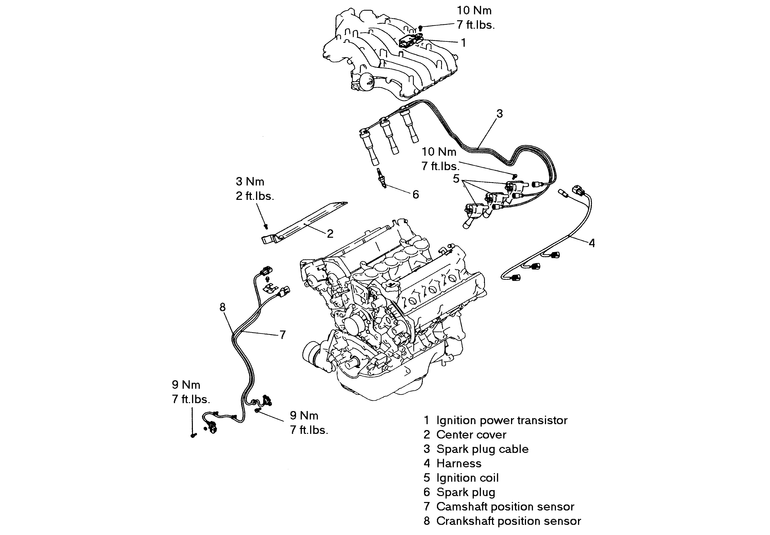 10 Nm
7 ft.lbs.

1

3

10 Nm
7 ft.lbs.

5

6

3 Nm
2 ft.lbs.

2

4

8

7

9 Nm
7 ft.lbs.

9 Nm
7 ft.lbs.

1 Ignition power transistor
2 Center cover
3 Spark plug cable
4 Harness
5 Ignition coil
6 Spark plug
7 Camshaft position sensor
8 Crankshaft position sensor