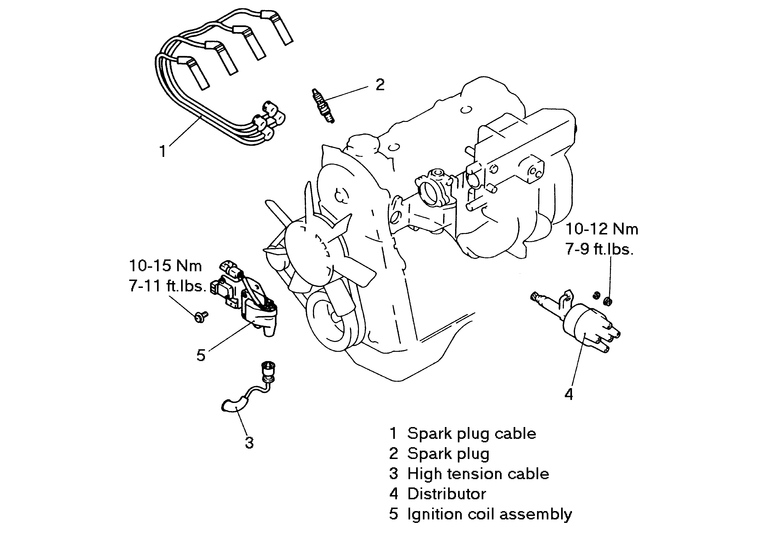 2

1

10-12 Nm
7-9 ft.lbs.

10-15 Nm
7-11 ft.lbs.

5

4

3

1 Spark plug cable
2 Spark plug
3 High tension cable
4 Distributor
5 Ignition coil assembly