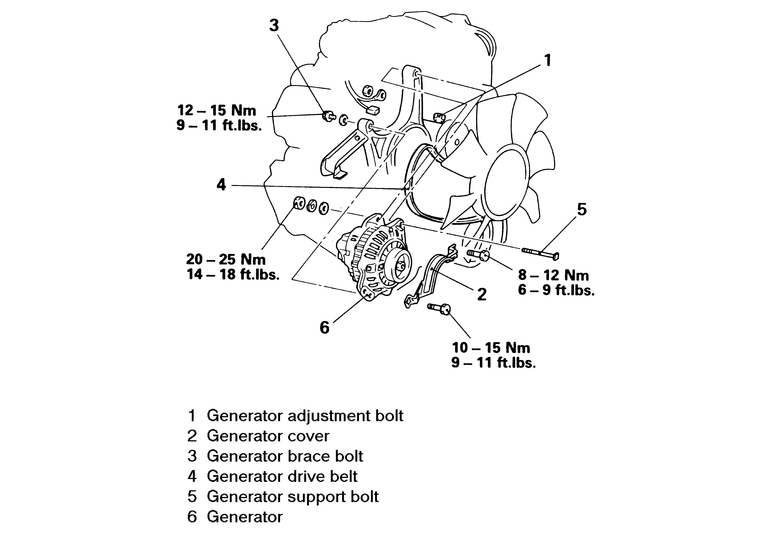 3

1

12 – 15 Nm
9 – 11 ft.lbs.

4

5

20 – 25 Nm
14 – 18 ft.lbs.

8 – 12 Nm
6 – 9 ft.lbs.

2

6

10 – 15 Nm
9 – 11 ft.lbs.

1 Generator adjustment bolt
2 Generator cover
3 Generator brace bolt
4 Generator drive belt
5 Generator support bolt
6 Generator