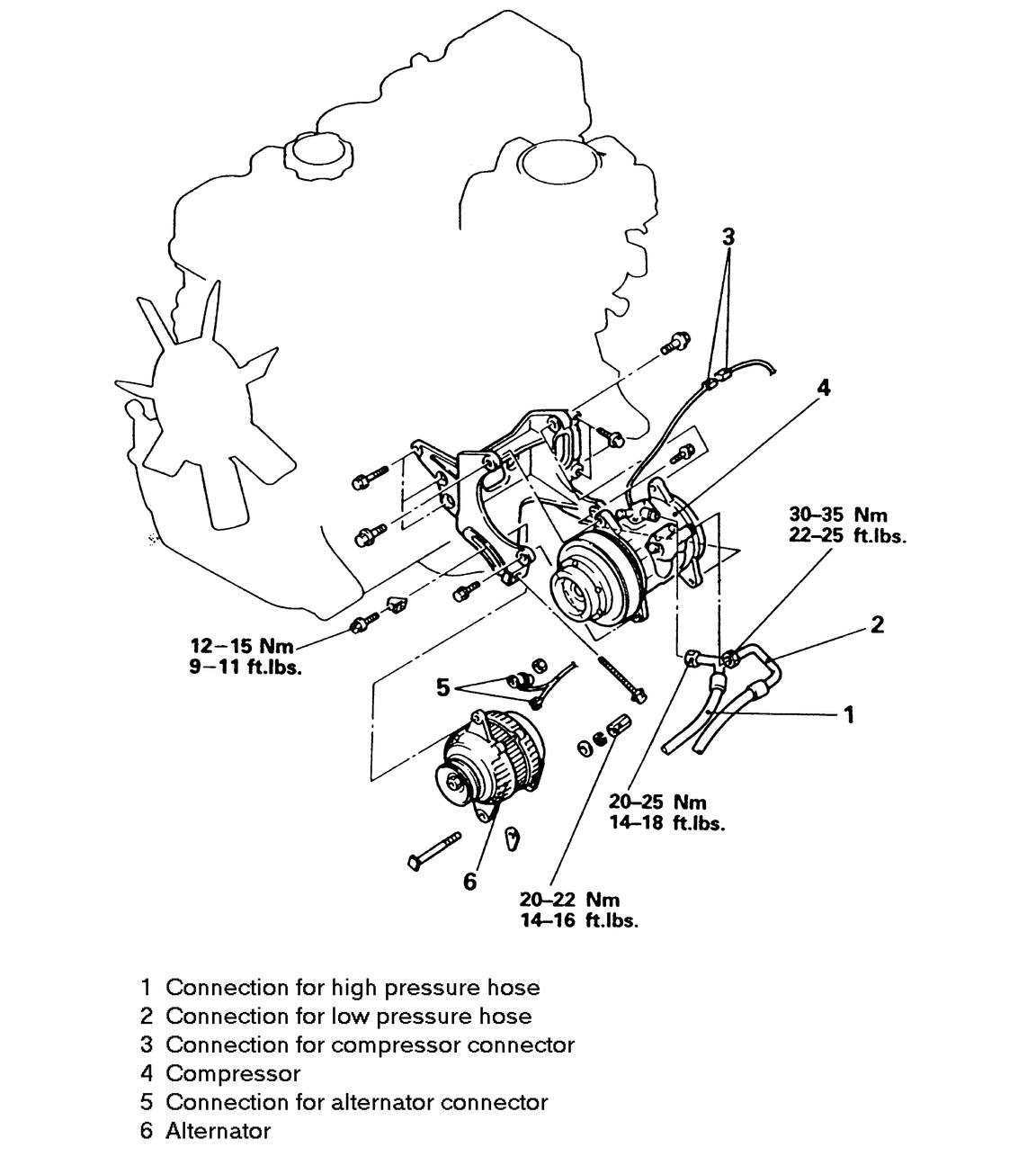 3

4

30–35 Nm
22–25 ft.lbs.

2

12–15 Nm
9–11 ft.lbs.

5

1

20–25 Nm
14–18 ft.lbs.

6

20–22 Nm
14–16 ft.lbs.

1 Connection for high pressure hose
2 Connection for low pressure hose
3 Connection for compressor connector
4 Compressor
5 Connection for alternator connector
6 Alternator