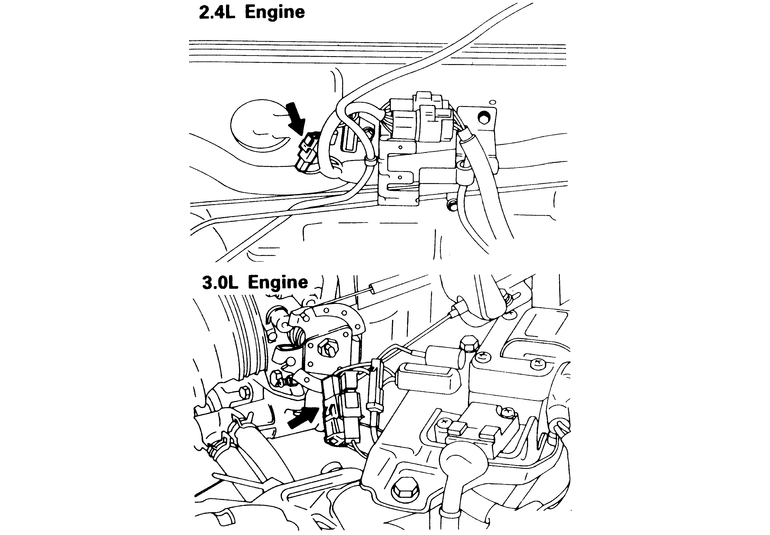 2.4L Engine

3.0L Engine