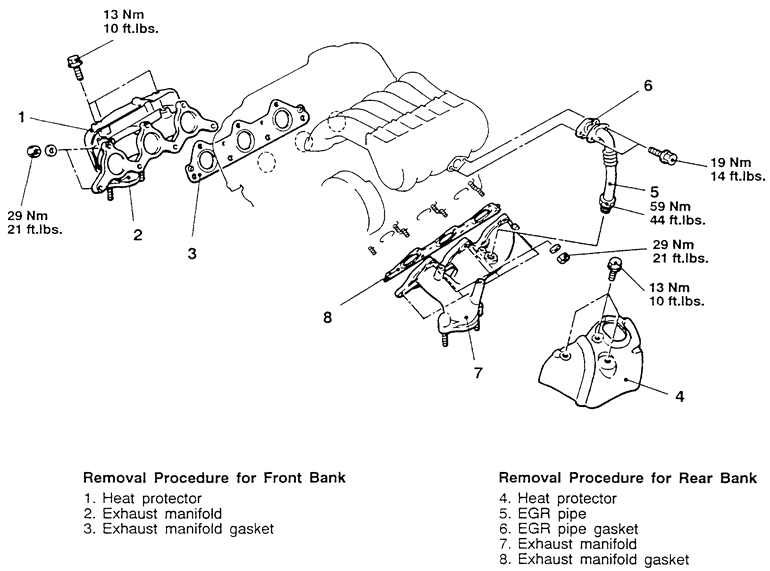 13 Nm
10 ft.lbs.

1

29 Nm
21 ft.lbs.

2

3

6

19 Nm
14 ft.lbs.

5

59 Nm
44 ft.lbs.

29 Nm
21 ft.lbs.

13 Nm
10 ft.lbs.

8

7

4

Removal Procedure for Front Bank
1. Heat protector
2. Exhaust manifold
3. Exhaust manifold gasket

Removal Procedure for Rear Bank
4. Heat protector
5. EGR pipe
6. EGR pipe gasket
7. Exhaust manifold
8. Exhaust manifold gasket