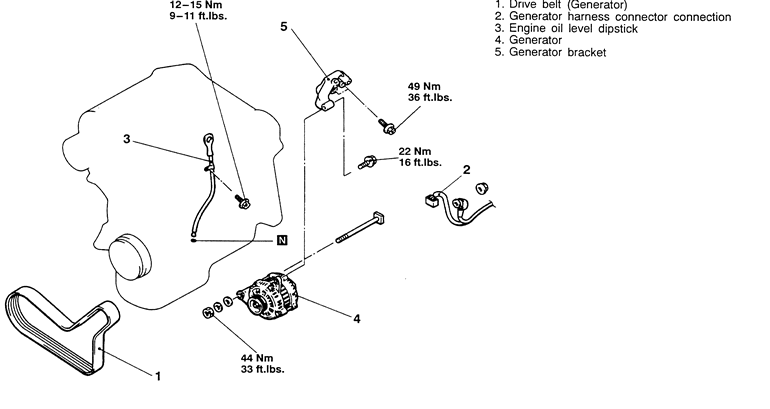 12–15 Nm
9–11 ft.lbs.

1. Drive belt (Generator)
2. Generator harness connector connection
3. Engine oil level dipstick
4. Generator
5. Generator bracket

5

49 Nm
36 ft.lbs.

3

22 Nm
16 ft.lbs.

2

N

4

44 Nm
33 ft.lbs.

1