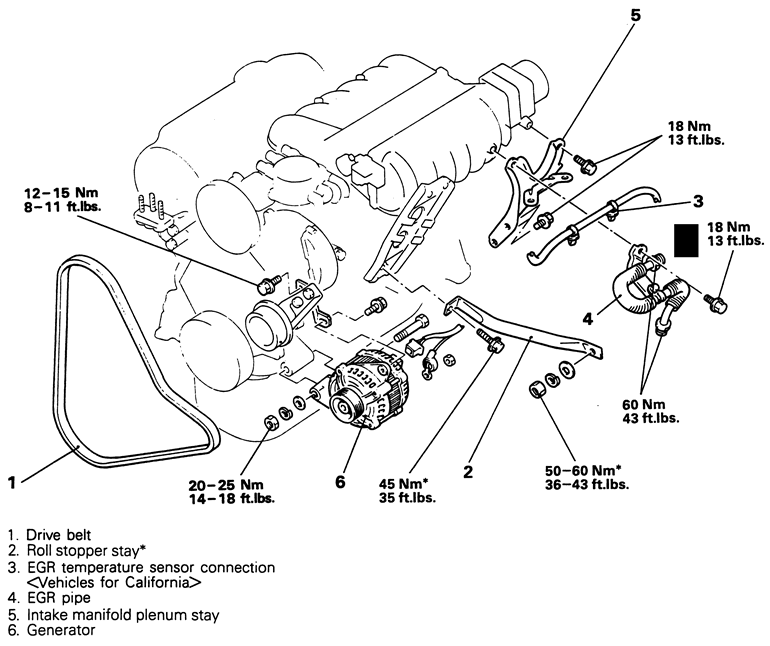 5

18 Nm
13 ft.lbs.

12–15 Nm
8–11 ft.lbs.

3

18 Nm
13 ft.lbs.

4

60 Nm
43 ft.lbs.

1

20–25 Nm
14–18 ft.lbs.

6

45 Nm*
35 ft.lbs.

2

50–60 Nm*
36–43 ft.lbs.

1. Drive belt
2. Roll stopper stay*
3. EGR temperature sensor connection <Vehicles for California>
4. EGR pipe
5. Intake manifold plenum stay
6. Generator