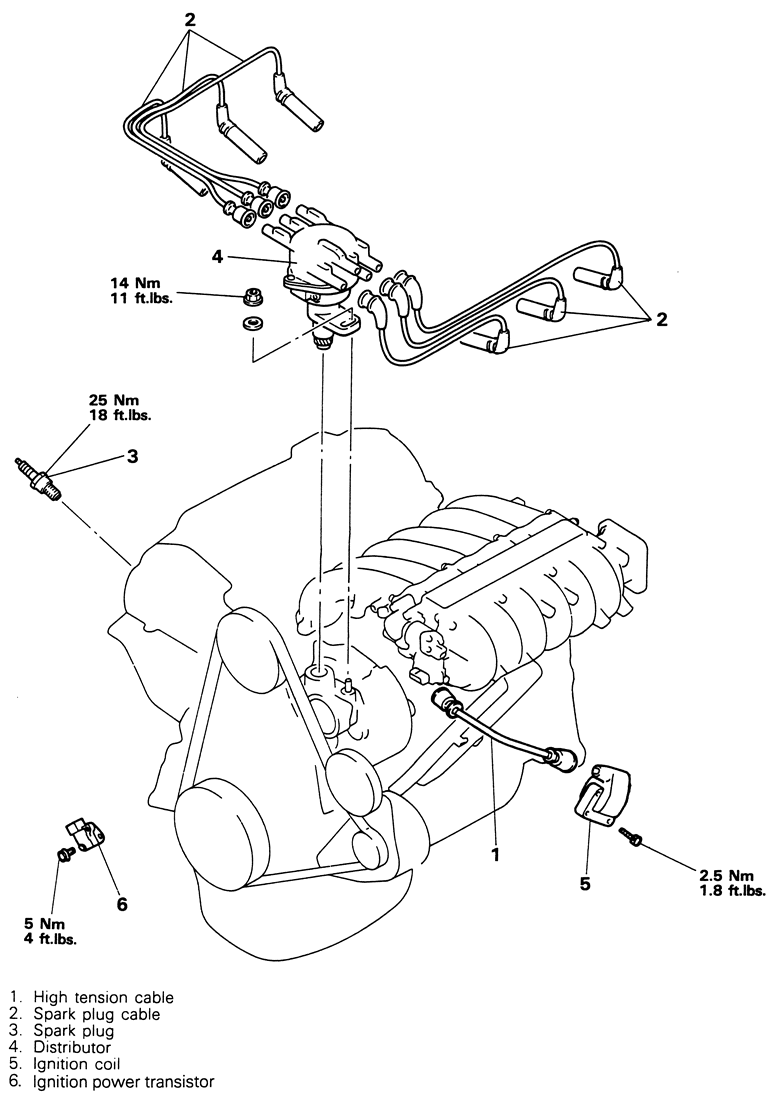 2

4

14 Nm
11 ft.lbs.

2

25 Nm
18 ft.lbs.

3

1

5

2.5 Nm
1.8 ft.lbs.

6

5 Nm
4 ft.lbs.

1. High tension cable
2. Spark plug cable
3. Spark plug
4. Distributor
5. Ignition coil
6. Ignition power transistor