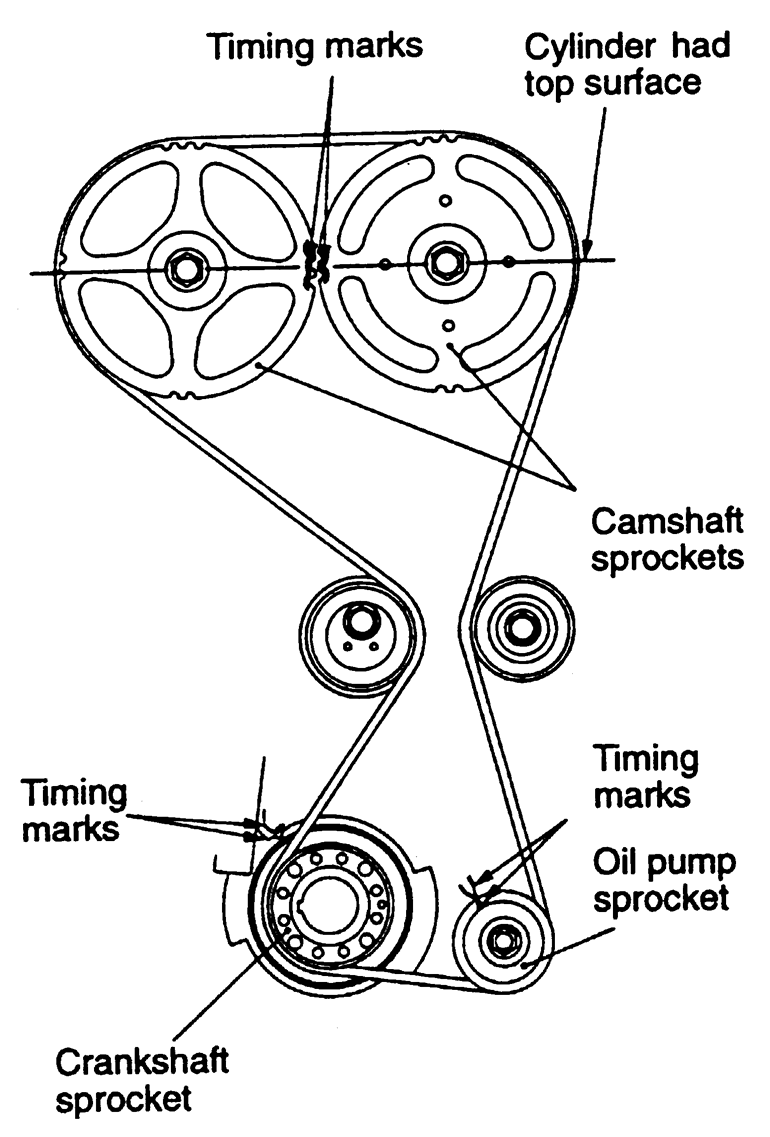 Timing marks

Cylinder had top surface

Camshaft sprockets

Timing marks

Timing marks

Oil pump sprocket

Crankshaft sprocket