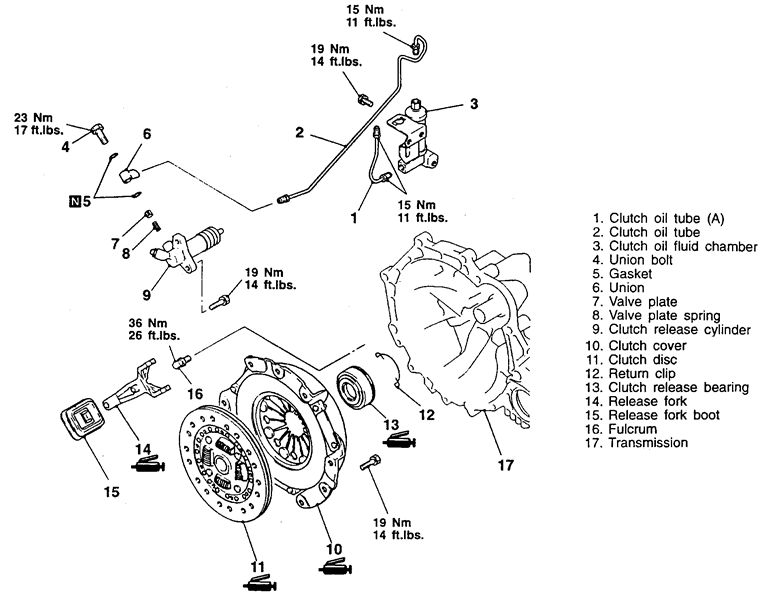 15 Nm
11 ft.lbs.

19 Nm
14 ft.lbs.

3

23 Nm
17 ft.lbs.

4

6

2

N 5

15 Nm
11 ft.lbs.

1

7

8

9

19 Nm
14 ft.lbs.

36 Nm
26 ft.lbs.

16

12

13

14

15

17

19 Nm
14 ft.lbs.

10

11

1. Clutch oil tube (A)
2. Clutch oil tube
3. Clutch oil fluid chamber
4. Union bolt
5. Gasket
6. Union
7. Valve plate
8. Valve plate spring
9. Clutch release cylinder
10. Clutch cover
11. Clutch disc
12. Return clip
13. Clutch release bearing
14. Release fork
15. Release fork boot
16. Fulcrum
17. Transmission