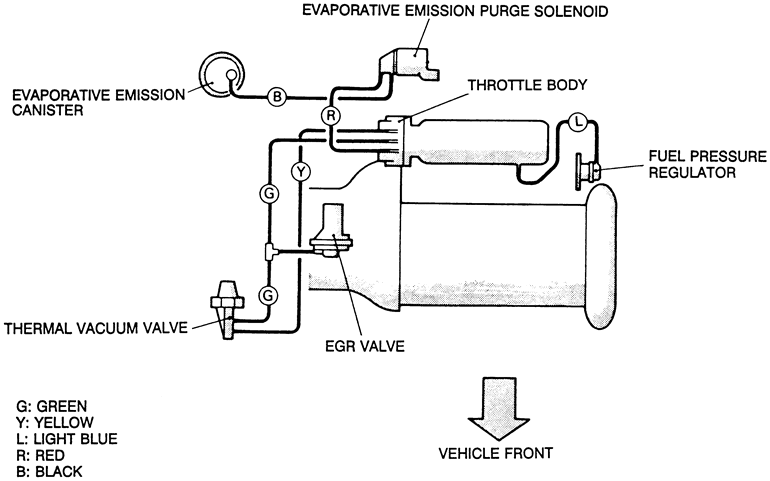 EVAPORATIVE EMISSION PURGE SOLENOID

EVAPORATIVE EMISSION CANISTER

B

R

THROTTLE BODY

L

FUEL PRESSURE REGULATOR

Y

G

G

THERMAL VACUUM VALVE

EGR VALVE

G: GREEN
Y: YELLOW
L: LIGHT BLUE
R: RED
B: BLACK

VEHICLE FRONT