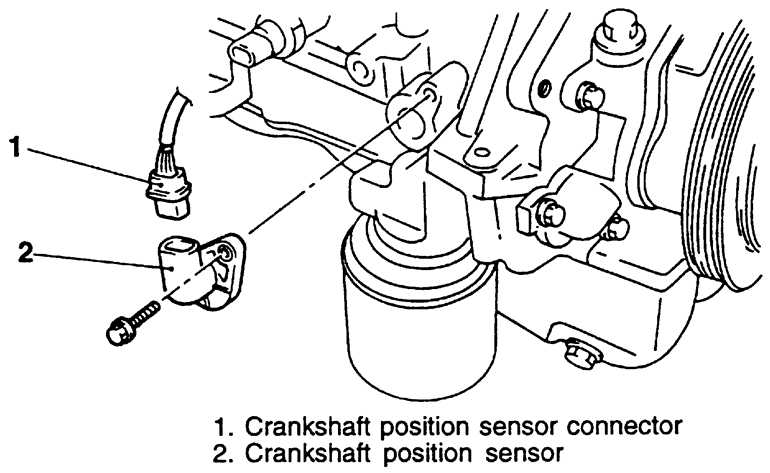 1
2
1. Crankshaft position sensor connector
2. Crankshaft position sensor