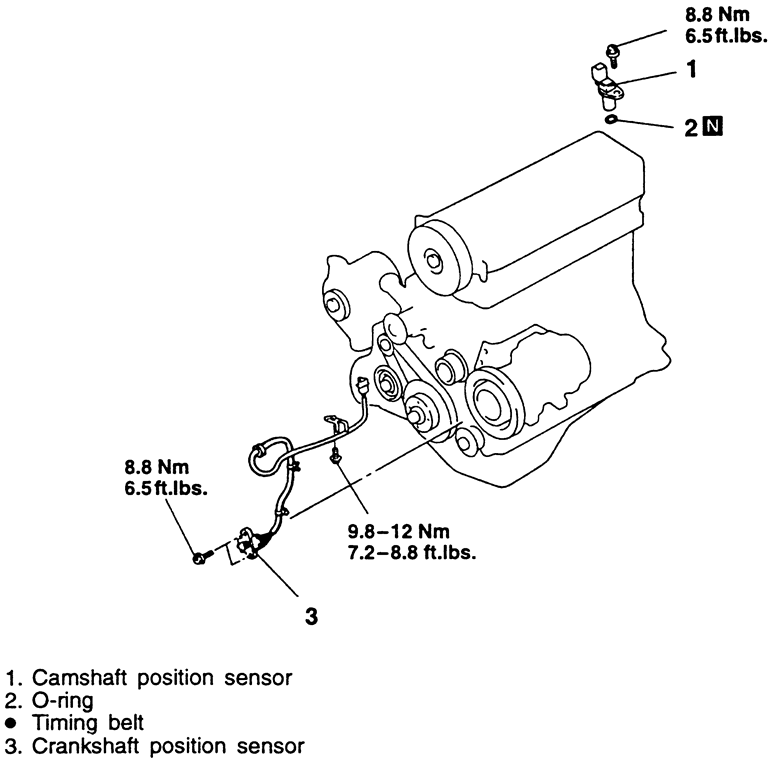 8.8 Nm
6.5 ft.lbs.

1

2 N

8.8 Nm
6.5 ft.lbs.

9.8–12 Nm
7.2–8.8 ft.lbs.

3

1. Camshaft position sensor
2. O-ring
● Timing belt
3. Crankshaft position sensor