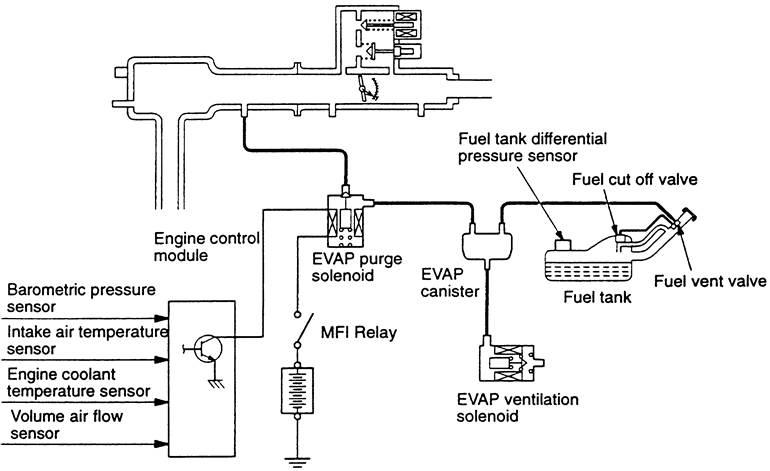 Fuel tank differential pressure sensor

Fuel cut off valve

Engine control module

EVAP purge solenoid

EVAP canister

Fuel tank

Fuel vent valve

Barometric pressure sensor

Intake air temperature sensor

Engine coolant temperature sensor

Volume air flow sensor

MFI Relay

EVAP ventilation solenoid