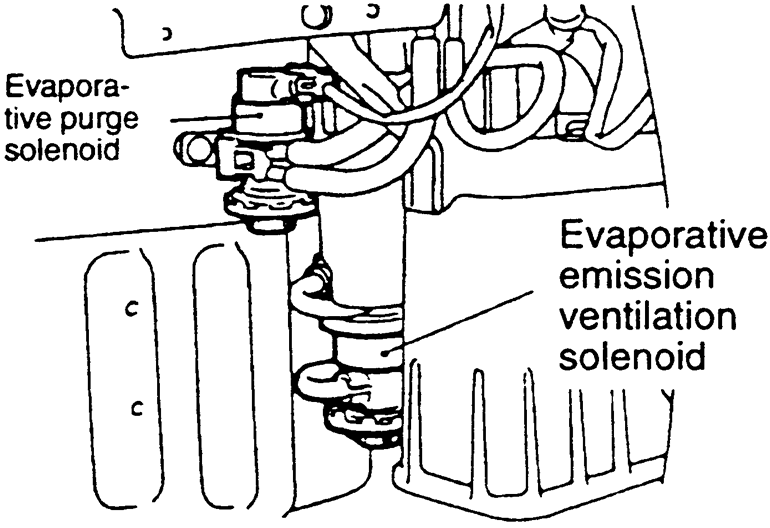 Evaporative purge solenoid

Evaporative emission ventilation solenoid