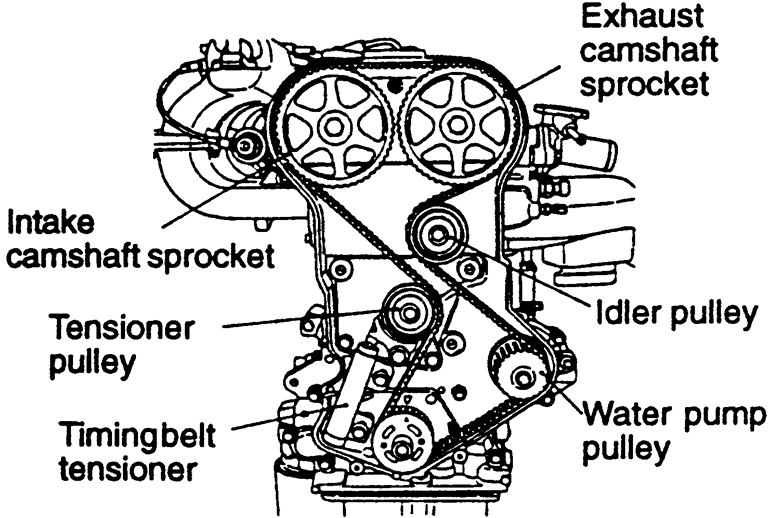 Exhaust camshaft sprocket

Intake camshaft sprocket

Idler pulley

Tensioner pulley

Water pump pulley

Timingbelt tensioner