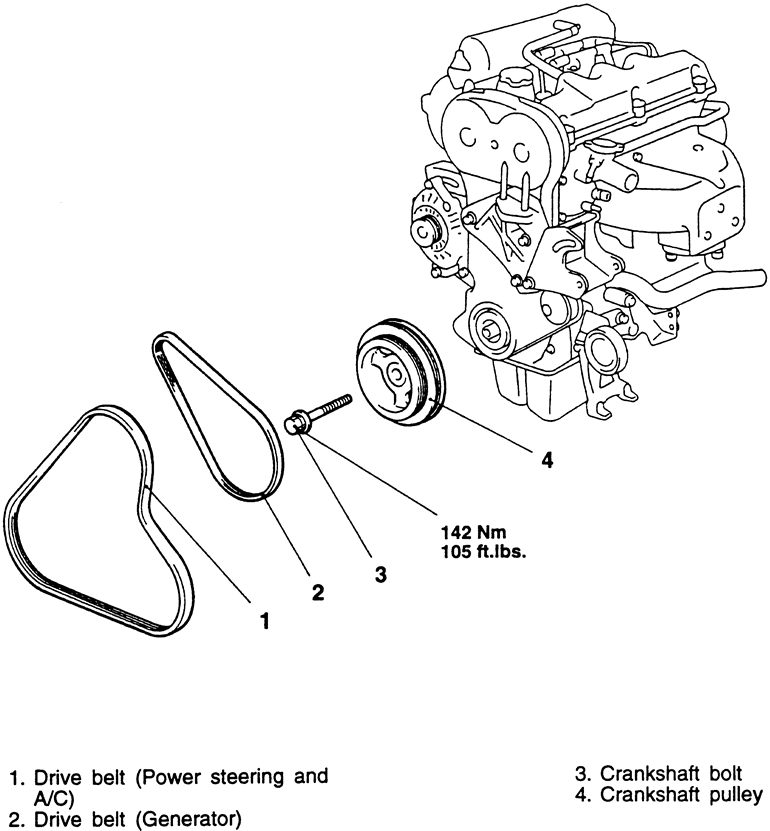 4

142 Nm
105 ft.lbs.

3

2

1

1. Drive belt (Power steering and A/C)
2. Drive belt (Generator)

3. Crankshaft bolt
4. Crankshaft pulley