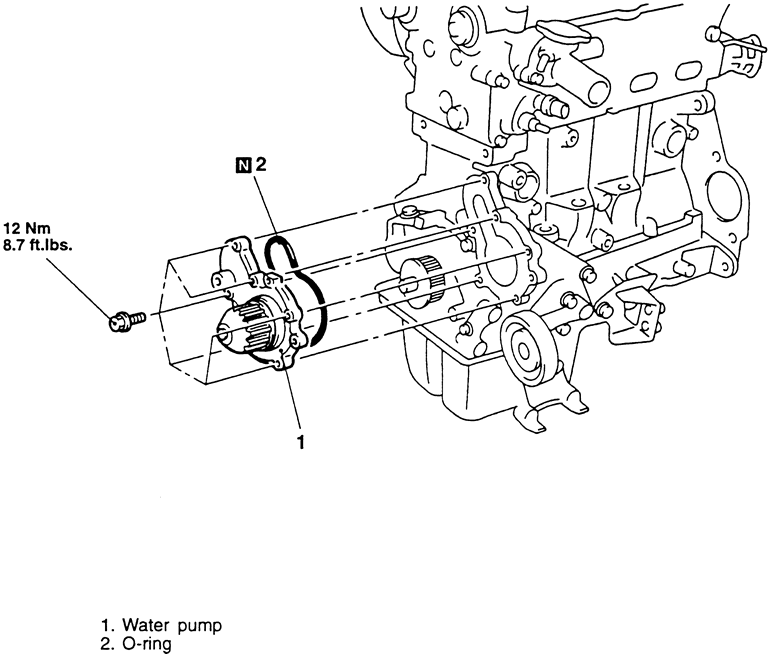 N 2

12 Nm
8.7 ft.lbs.

1

1. Water pump
2. O-ring