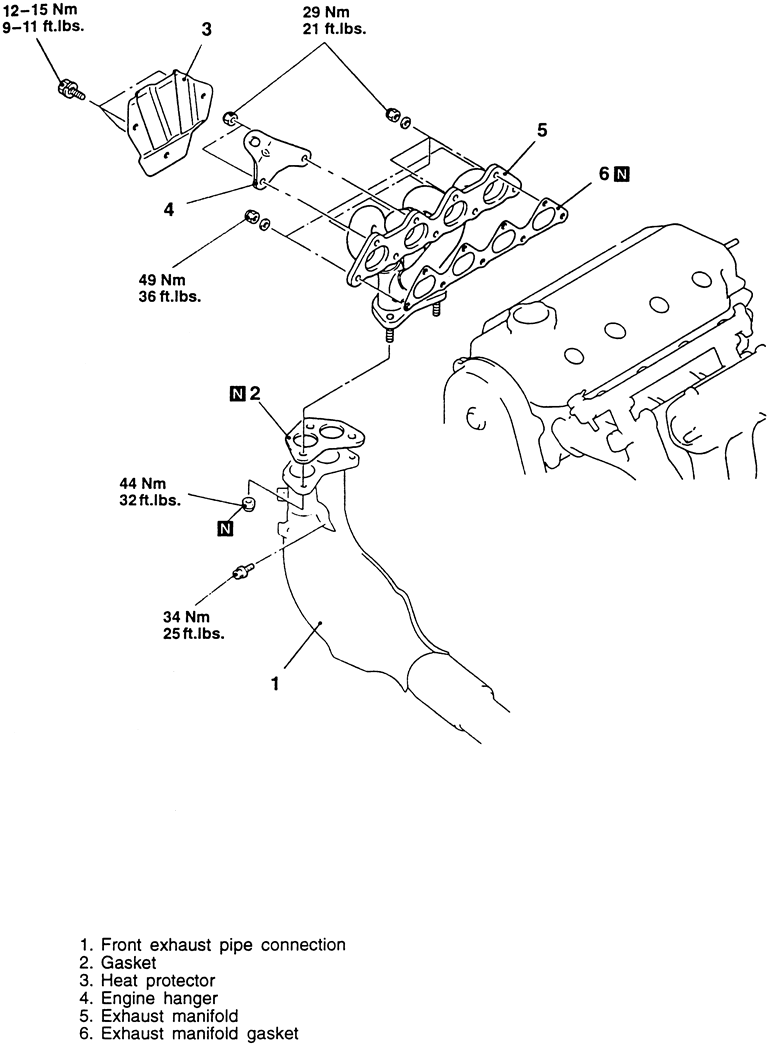 12–15 Nm
9–11 ft.lbs.

3

29 Nm
21 ft.lbs.

5

6 N

4

49 Nm
36 ft.lbs.

N 2

44 Nm
32 ft.lbs.

N

34 Nm
25 ft.lbs.

1

1. Front exhaust pipe connection
2. Gasket
3. Heat protector
4. Engine hanger
5. Exhaust manifold
6. Exhaust manifold gasket