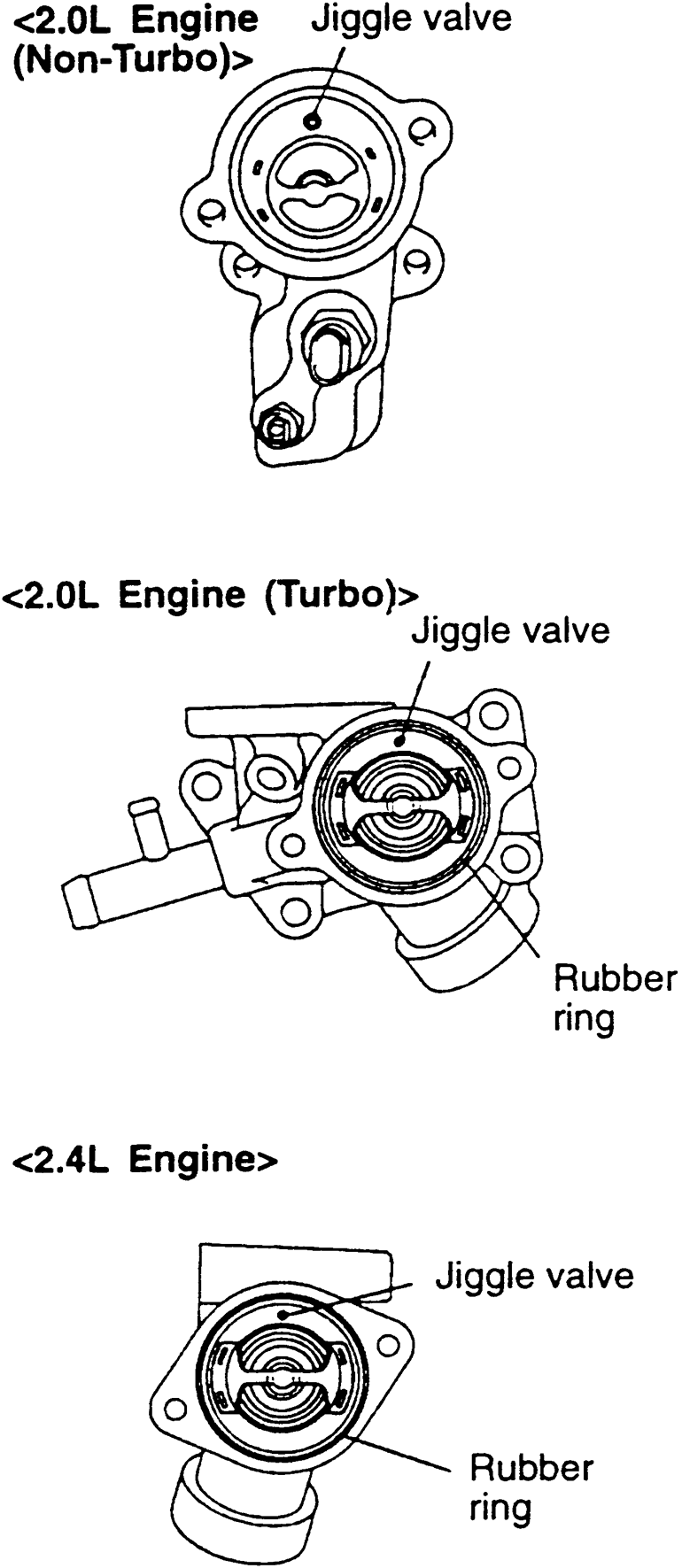 <2.0L Engine (Non-Turbo)>
Jiggle valve

<2.0L Engine (Turbo)>
Jiggle valve
Rubber ring

<2.4L Engine>
Jiggle valve
Rubber ring