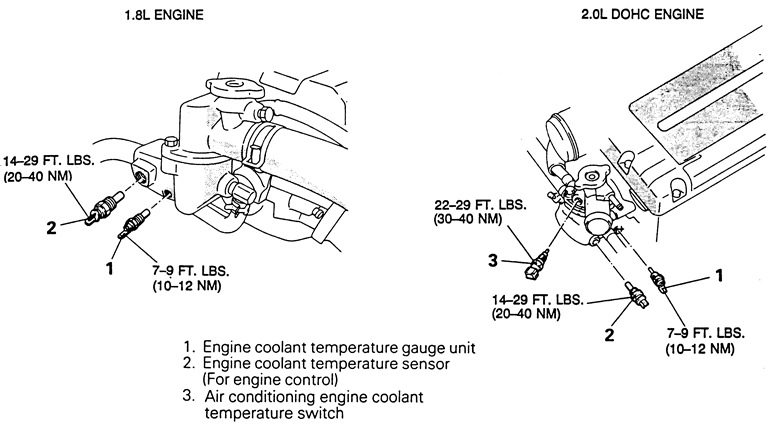 1.8L ENGINE

14–29 FT. LBS.
(20–40 NM)

2

1

7–9 FT. LBS.
(10–12 NM)

2.0L DOHC ENGINE

22–29 FT. LBS.
(30–40 NM)

3

14–29 FT. LBS.
(20–40 NM)

2

1

7–9 FT. LBS.
(10–12 NM)

1. Engine coolant temperature gauge unit
2. Engine coolant temperature sensor (For engine control)
3. Air conditioning engine coolant temperature switch