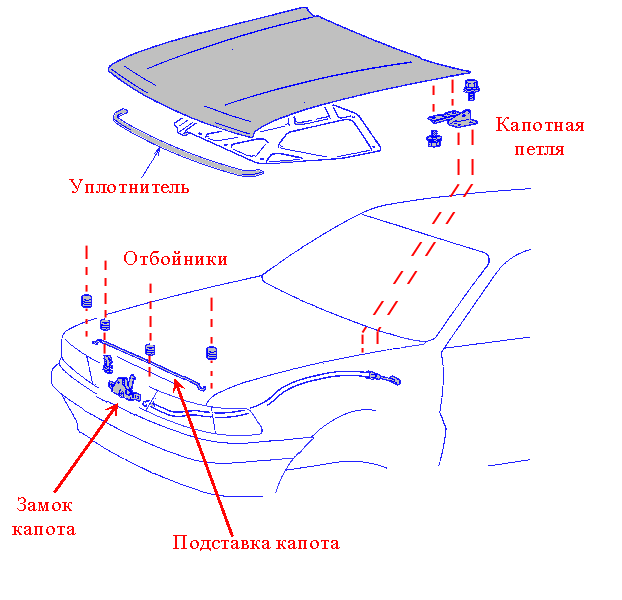 Капотная петля

Уплотнитель

Отбойники

Замок капота

Подставка капота