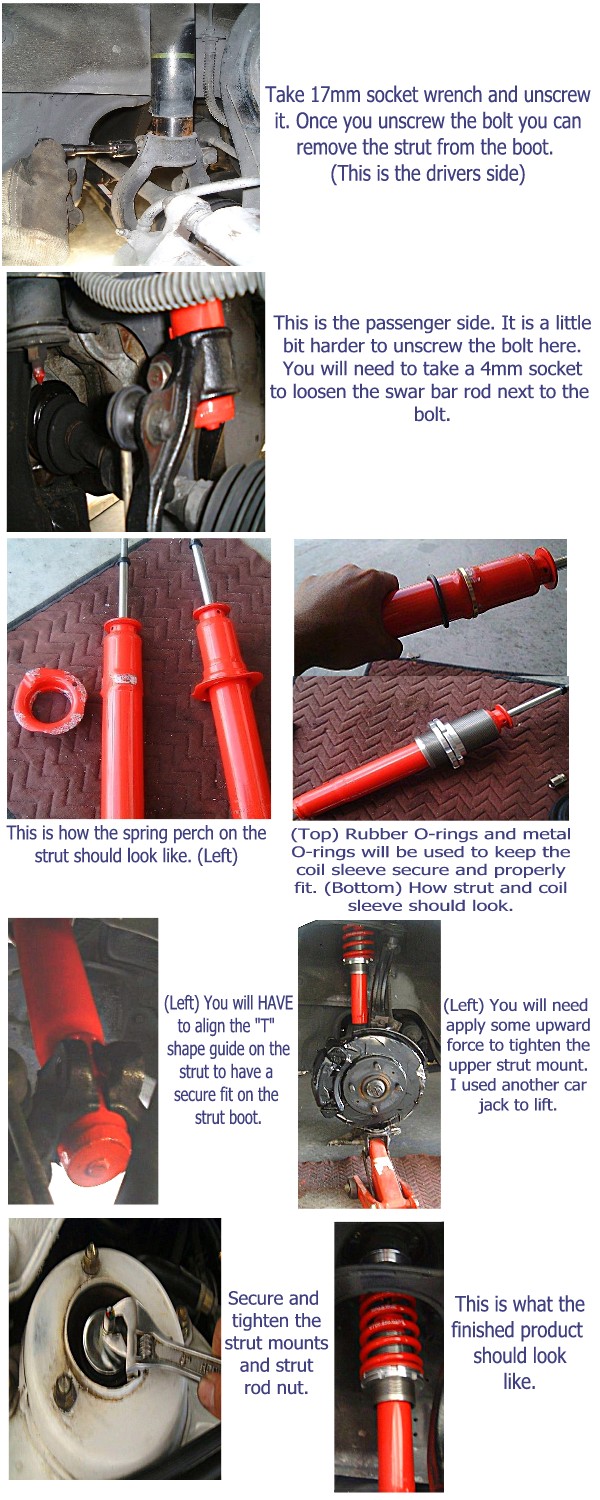 Take 17mm socket wrench and unscrew it. Once you unscrew the bolt you can remove the strut from the boot. (This is the drivers side)

This is the passenger side. It is a little bit harder to unscrew the bolt here. You will need to take a 4mm socket to loosen the swar bar rod next to the bolt.

This is how the spring perch on the strut should look like. (Left)

(Top) Rubber O-rings and metal O-rings will be used to keep the coil sleeve secure and properly fit. (Bottom) How strut and coil sleeve should look.

(Left) You will HAVE to align the "T" shape guide on the strut to have a secure fit on the strut boot.

(Left) You will need apply some upward force to tighten the upper strut mount. I used another car jack to lift.

Secure and tighten the strut mounts and strut rod nut.

This is what the finished product should look like.