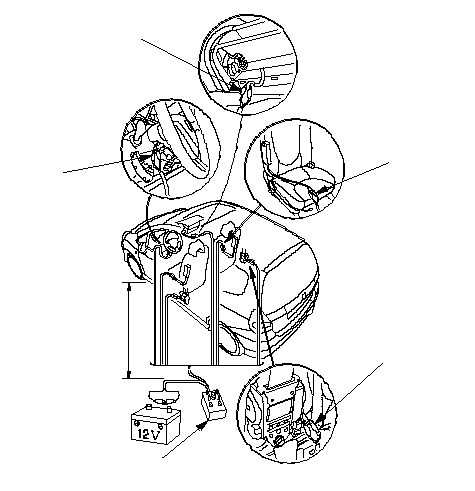 12V