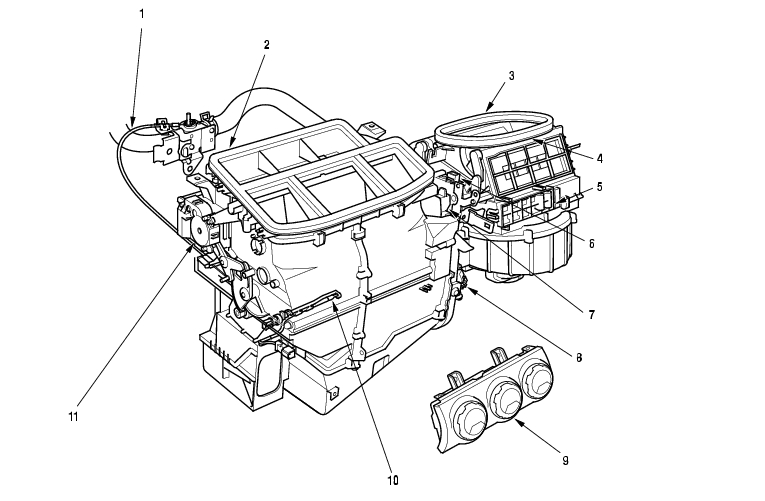 1
2
3
4
5
6
7
8
9
10
11