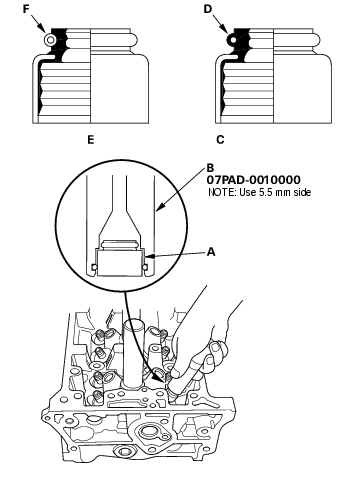 F

D

E

C

B
07PAD-0010000
NOTE: Use 5.5 mm side

A