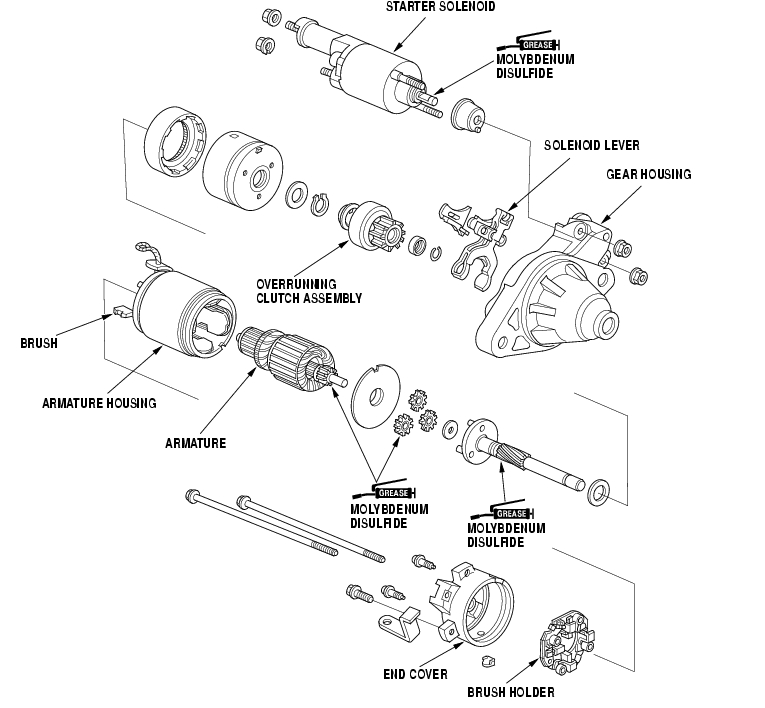 STARTER SOLENOID

GREASE
MOLYBDENUM DISULFIDE

SOLENOID LEVER

GEAR HOUSING

OVERRUNNING CLUTCH ASSEMBLY

BRUSH

ARMATURE HOUSING

ARMATURE

GREASE
MOLYBDENUM DISULFIDE

GREASE
MOLYBDENUM DISULFIDE

END COVER

BRUSH HOLDER