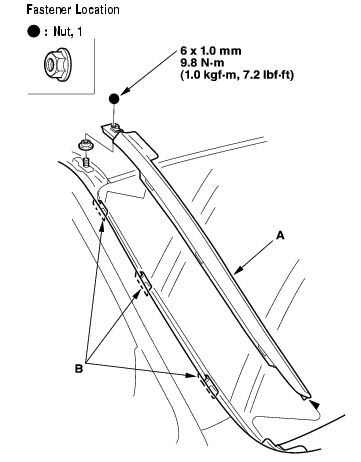 Fastener Location

● : Nut, 1

6 x 1.0 mm
9.8 N·m
(1.0 kgf·m, 7.2 lbf·ft)

A

B