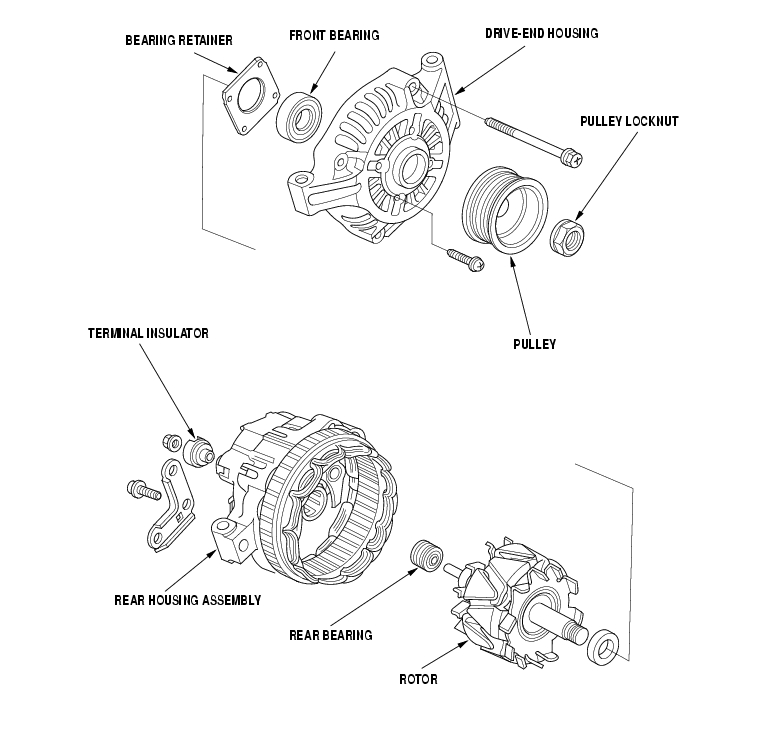 BEARING RETAINER
FRONT BEARING
DRIVE-END HOUSING
PULLEY LOCKNUT
PULLEY
TERMINAL INSULATOR
REAR HOUSING ASSEMBLY
REAR BEARING
ROTOR