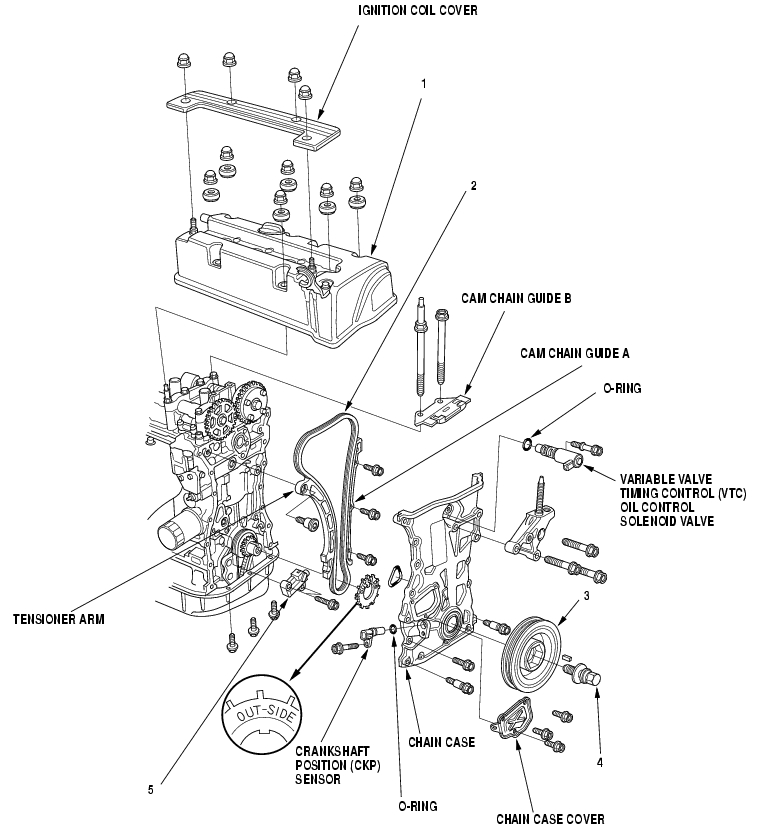 IGNITION COIL COVER

1

2

CAM CHAIN GUIDE B

CAM CHAIN GUIDE A

O-RING

VARIABLE VALVE TIMING CONTROL (VTC) OIL CONTROL SOLENOID VALVE

3

TENSIONER ARM

OUT-SIDE

CRANKSHAFT POSITION (CKP) SENSOR

CHAIN CASE

4

5

O-RING

CHAIN CASE COVER