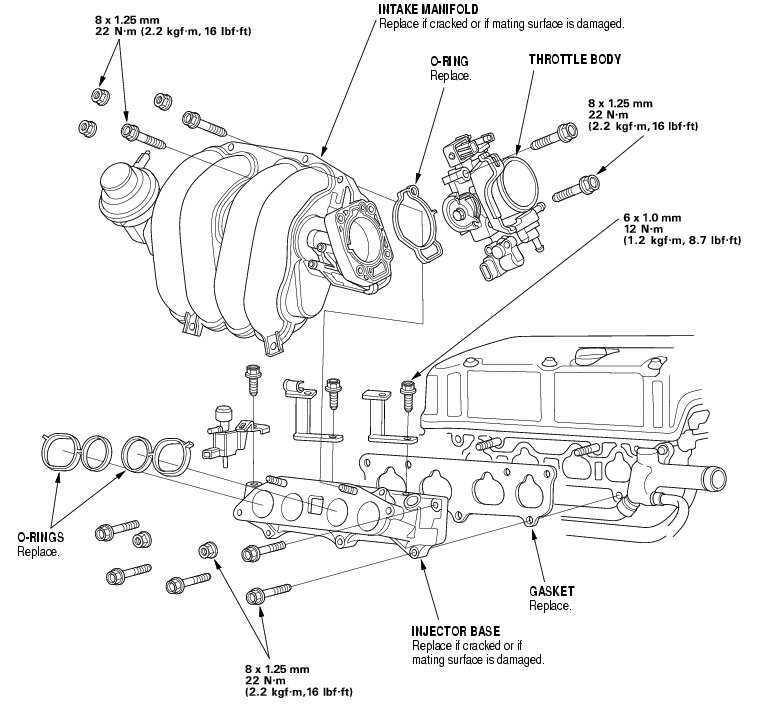 8 x 1.25 mm
22 N·m (2.2 kgf·m, 16 lbf·ft)

INTAKE MANIFOLD
Replace if cracked or if mating surface is damaged.

O-RING
Replace.

THROTTLE BODY

8 x 1.25 mm
22 N·m
(2.2 kgf·m, 16 lbf·ft)

6 x 1.0 mm
12 N·m
(1.2 kgf·m, 8.7 lbf·ft)

O-RINGS
Replace.

GASKET
Replace.

INJECTOR BASE
Replace if cracked or if mating surface is damaged.

8 x 1.25 mm
22 N·m
(2.2 kgf·m, 16 lbf·ft)