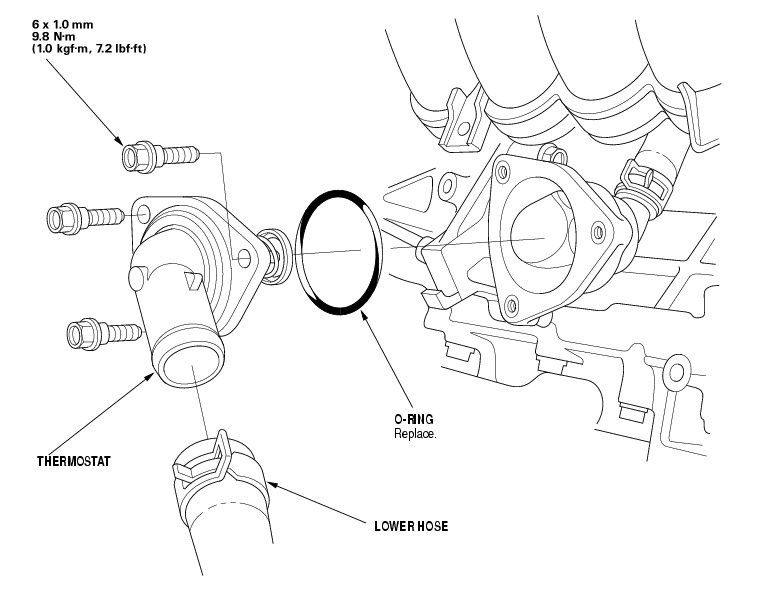 6 x 1.0 mm
9.8 N·m
(1.0 kgf·m, 7.2 lbf·ft)

THERMOSTAT

O-RING
Replace.

LOWER HOSE