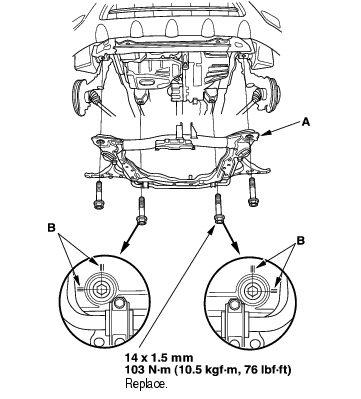 A

B

B

14 x 1.5 mm
103 N·m (10.5 kgf·m, 76 lbf·ft)
Replace.