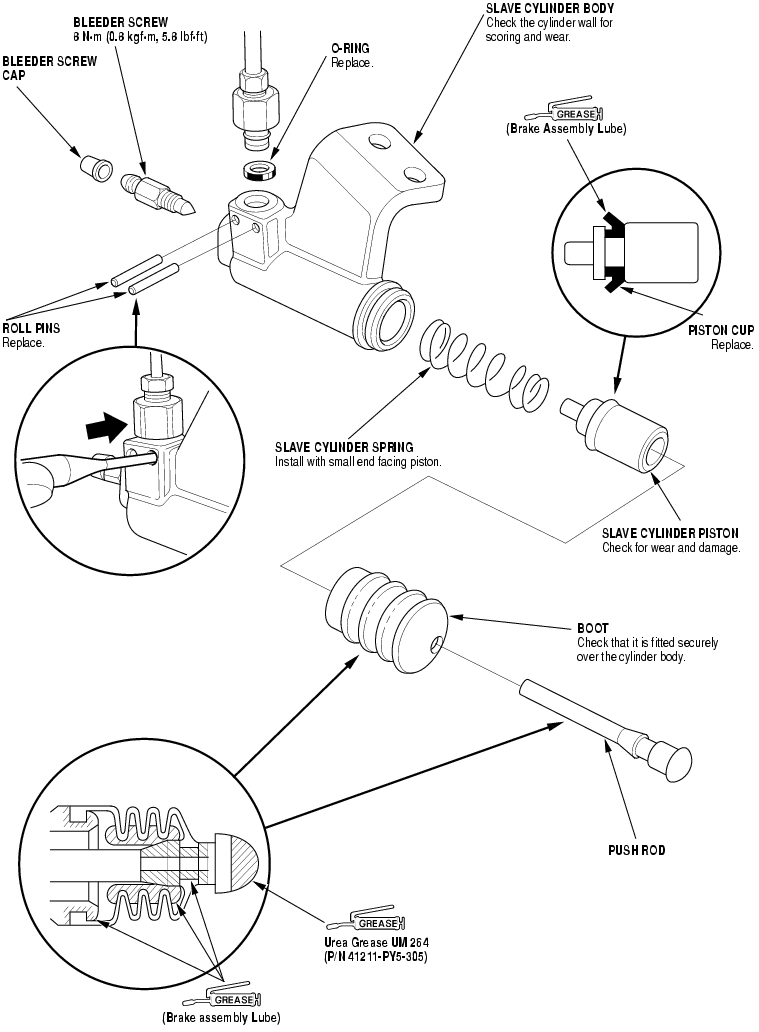 BLEEDER SCREW
8 N·m (0.8 kgf·m, 5.8 lbf·ft)

BLEEDER SCREW CAP

O-RING
Replace.

SLAVE CYLINDER BODY
Check the cylinder wall for scoring and wear.

GREASE
(Brake Assembly Lube)

ROLL PINS
Replace.

PISTON CUP
Replace.

SLAVE CYLINDER SPRING
Install with small end facing piston.

SLAVE CYLINDER PISTON
Check for wear and damage.

BOOT
Check that it is fitted securely over the cylinder body.

PUSH ROD

GREASE
Urea Grease UM264
(P/N 41211-PY5-305)

GREASE
(Brake assembly Lube)