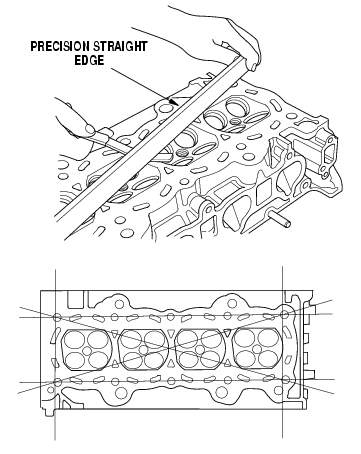 PRECISION STRAIGHT EDGE