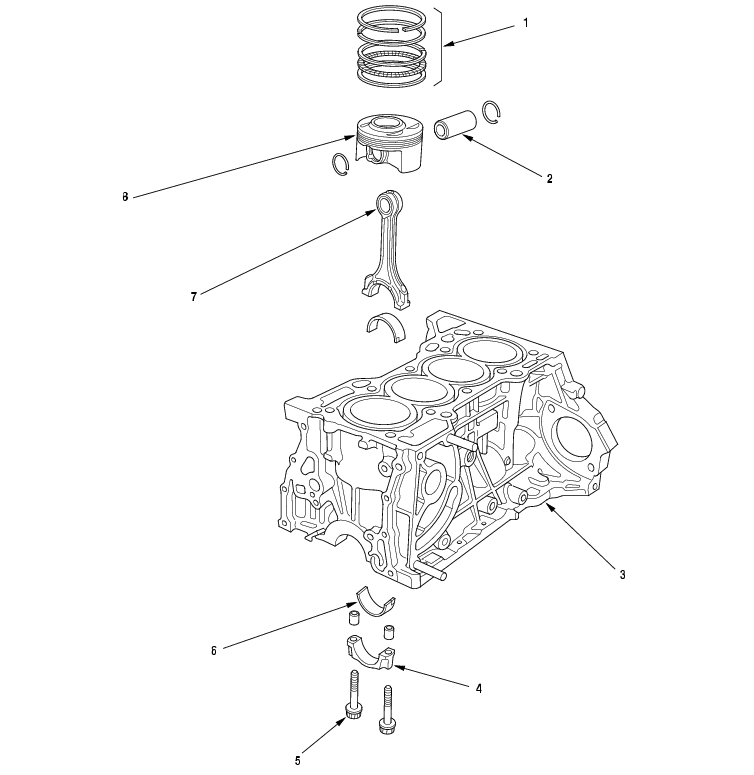 1

2

8

7

3

6

4

5